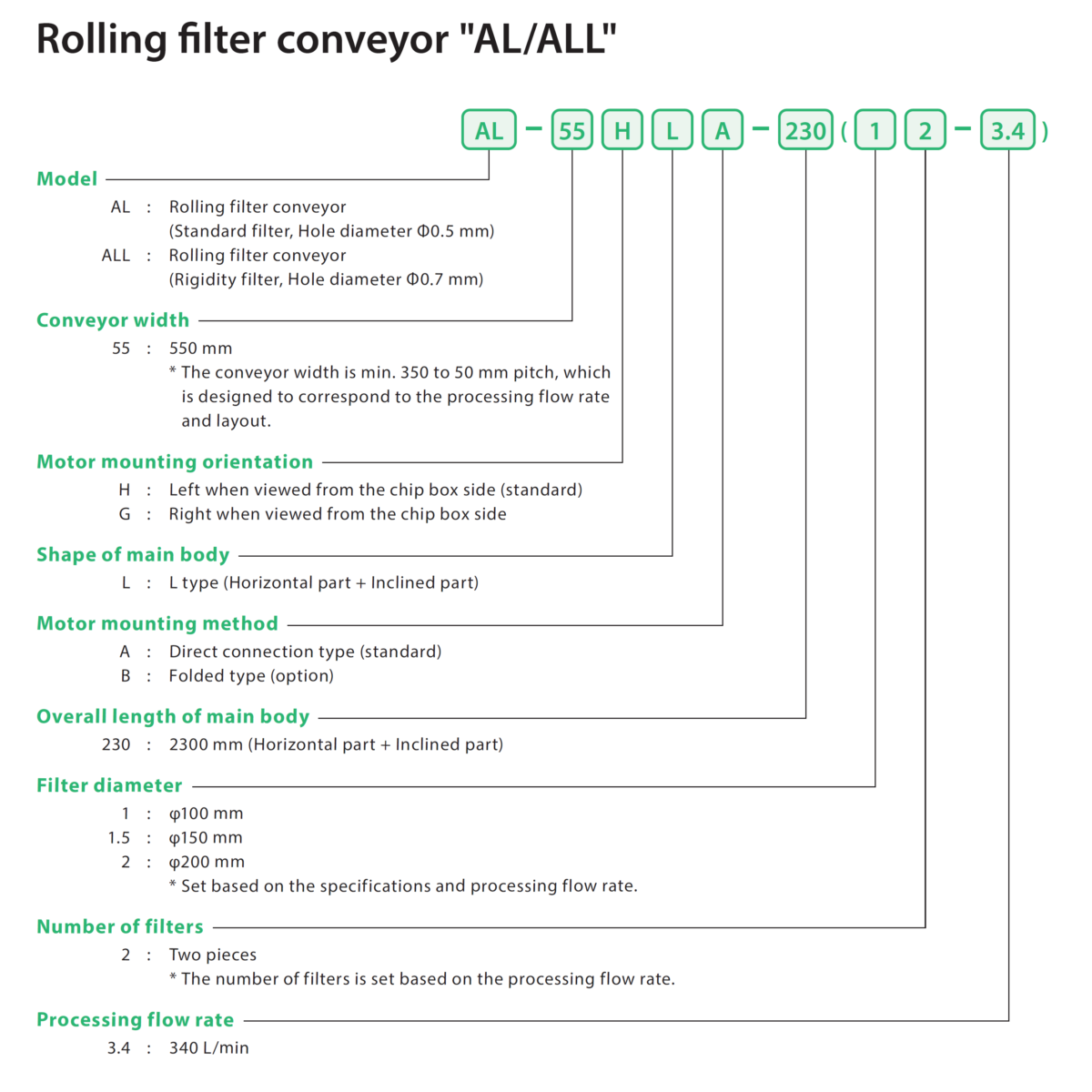 Rolling filter conveyor "AL/ALL"

AL – 55 H L A – 230 ( 1 2 – 3.4 )

Model

AL : Rolling filter conveyor (Standard filter, Hole diameter Φ0.5 mm)

ALL : Rolling filter conveyor (Rigidity filter, Hole diameter Φ0.7 mm)

Conveyor width

55 : 550 mm

* The conveyor width is min. 350 to 50 mm pitch, which is designed to correspond to the processing flow rate and layout.

Motor mounting orientation

H : Left when viewed from the chip box side (standard)

G : Right when viewed from the chip box side

Shape of main body

L : L type (Horizontal part + Inclined part)

Motor mounting method

A : Direct connection type (standard)

B : Folded type (option)

Overall length of main body

230 : 2300 mm (Horizontal part + Inclined part)

Filter diameter

1 : φ100 mm

1.5 : φ150 mm

2 : φ200 mm

* Set based on the specifications and processing flow rate.

Number of filters

2 : Two pieces

* The number of filters is set based on the processing flow rate.

Processing flow rate

3.4 : 340 L/min